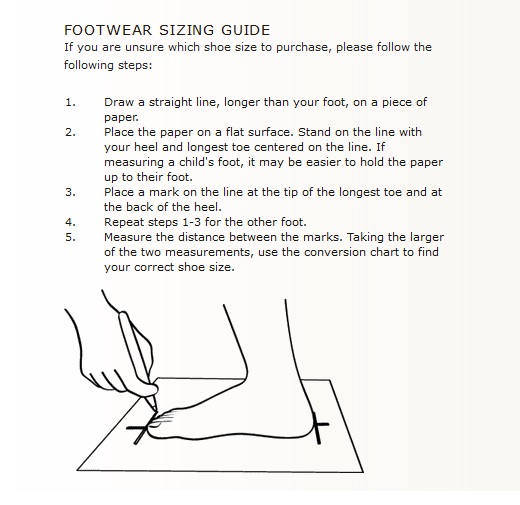 FOOTWEAR SIZING GUIDE
If you are unsure which shoe size to purchase, please follow the following steps:

1. Draw a straight line, longer than your foot, on a piece of paper.
2. Place the paper on a flat surface. Stand on the line with your heel and longest toe centered on the line. If measuring a child's foot, it may be easier to hold the paper up to their foot.
3. Place a mark on the line at the tip of the longest toe and at the back of the heel.
4. Repeat steps 1-3 for the other foot.
5. Measure the distance between the marks. Taking the larger of the two measurements, use the conversion chart to find your correct shoe size.